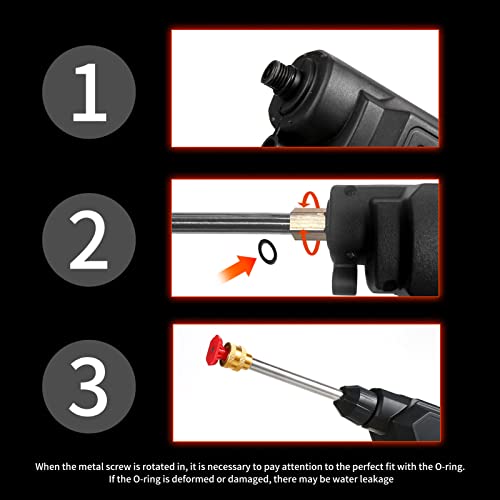 1

2

3

When the metal screw is rotated in, it is necessary to pay attention to the perfect fit with the O-ring. If the O-ring is deformed or damaged, there may be water leakage