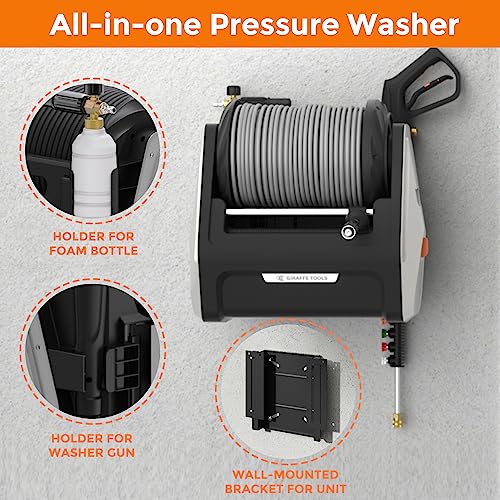 All-in-one Pressure Washer

HOLDER FOR FOAM BOTTLE

GIRAFFE TOOLS

HOLDER FOR WASHER GUN

WALL-MOUNTED BRACKET FOR UNIT