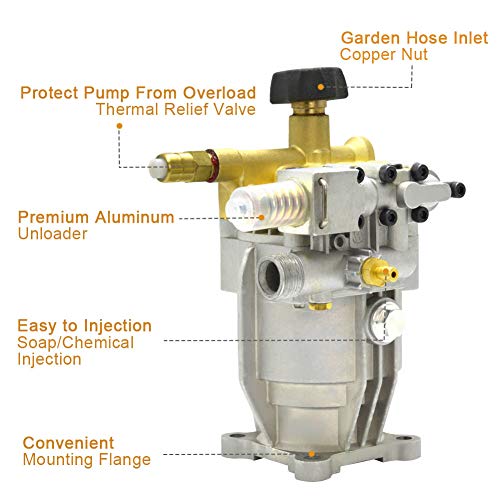 Garden Hose Inlet
Copper Nut

Protect Pump From Overload
Thermal Relief Valve

Premium Aluminum
Unloader

Easy to Injection
Soap/Chemical
Injection

Convenient
Mounting Flange