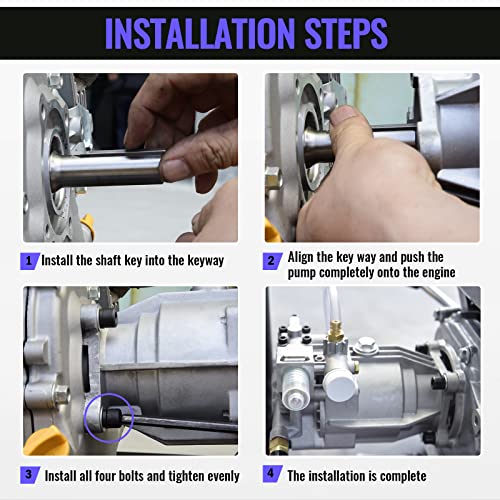 INSTALLATION STEPS

1 Install the shaft key into the keyway

2 Align the key way and push the pump completely onto the engine

3 Install all four bolts and tighten evenly

4 The installation is complete