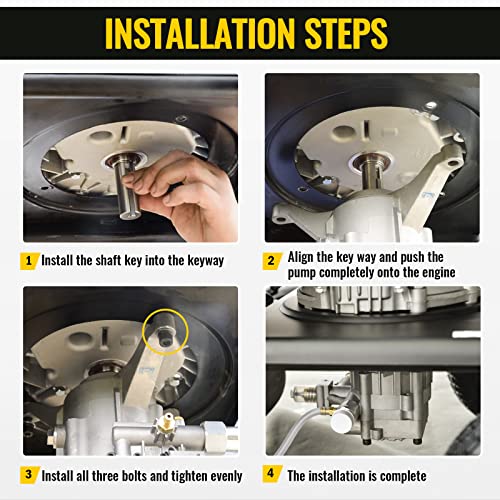 INSTALLATION STEPS

1 Install the shaft key into the keyway

2 Align the key way and push the pump completely onto the engine

3 Install all three bolts and tighten evenly

4 The installation is complete