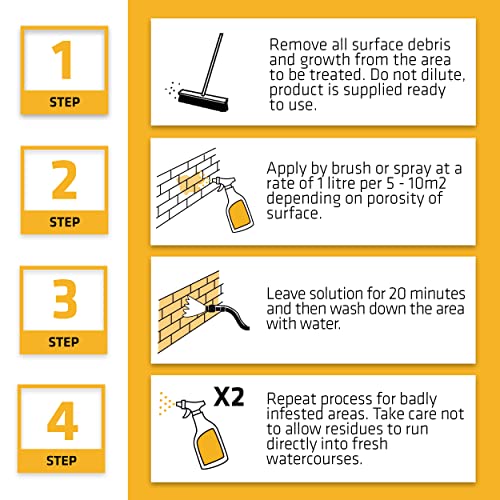 1
STEP

Remove all surface debris and growth from the area to be treated. Do not dilute, product is supplied ready to use.

2
STEP

Apply by brush or spray at a rate of 1 litre per 5 - 10m2 depending on porosity of surface.

3
STEP

Leave solution for 20 minutes and then wash down the area with water.

4
STEP

X2

Repeat process for badly infested areas. Take care not to allow residues to run directly into fresh watercourses.