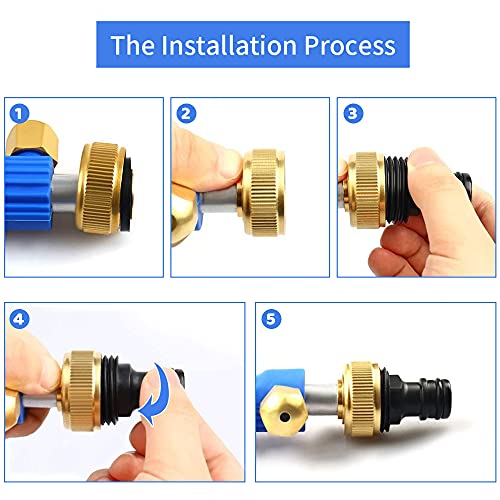 The Installation Process

1

2

3

4

5