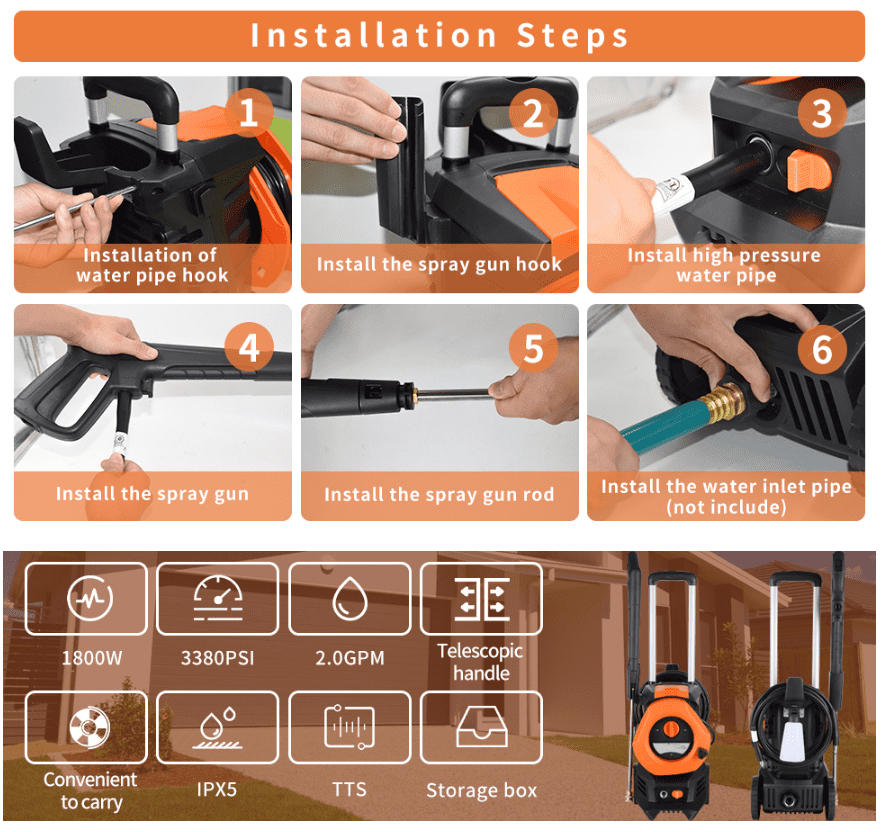 Installation Steps

1
Installation of water pipe hook

2
Install the spray gun hook

3
Install high pressure water pipe

4
Install the spray gun

5
Install the spray gun rod

6
Install the water inlet pipe (not include)

1800W

3380PSI

2.0GPM

Telescopic handle

Convenient to carry

IPX5

TTS

Storage box