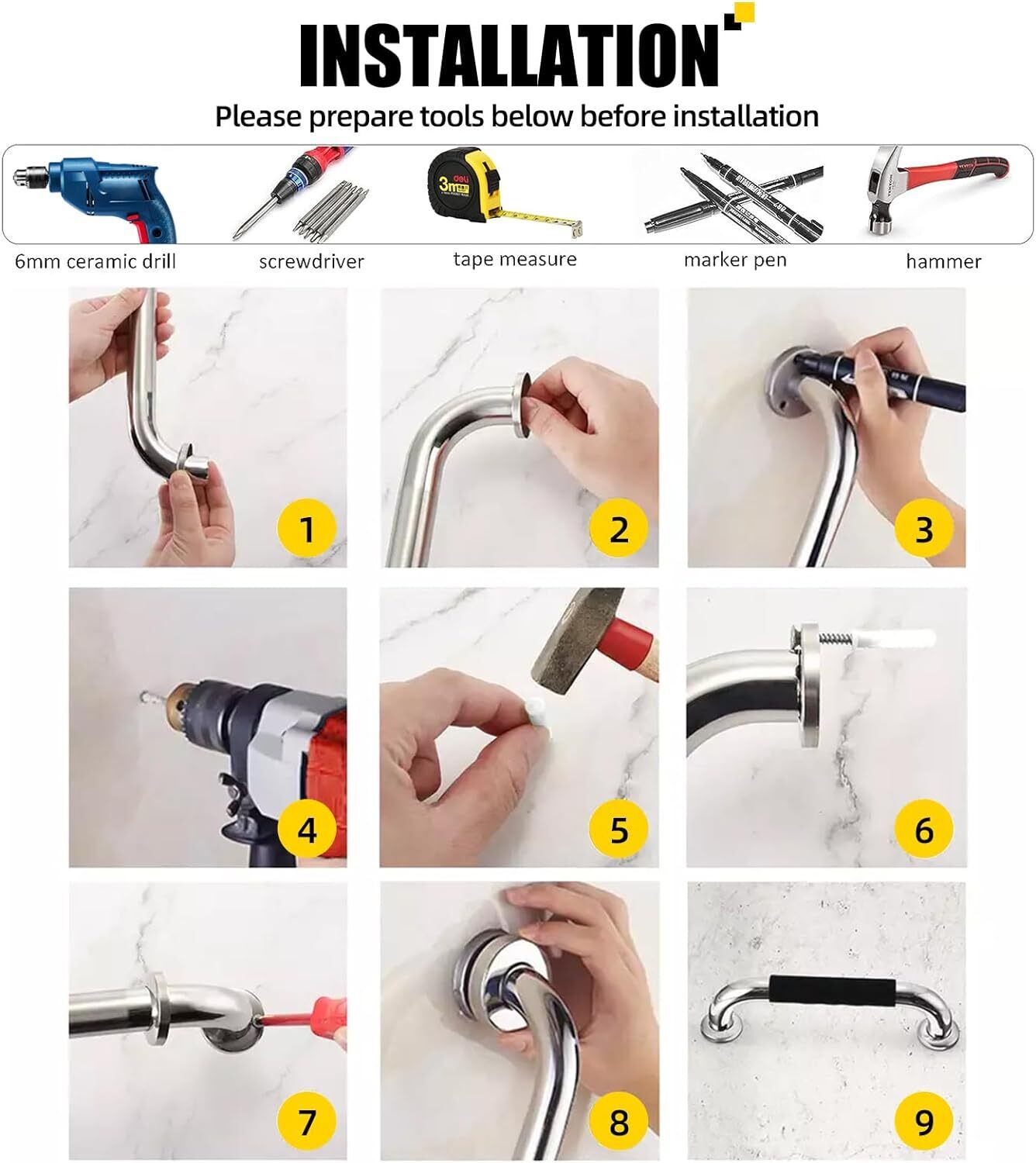 INSTALLATION

Please prepare tools below before installation

3m deli

6mm ceramic drill

screwdriver

tape measure

marker pen

hammer

1

2

3

4

5

6

7

8

9