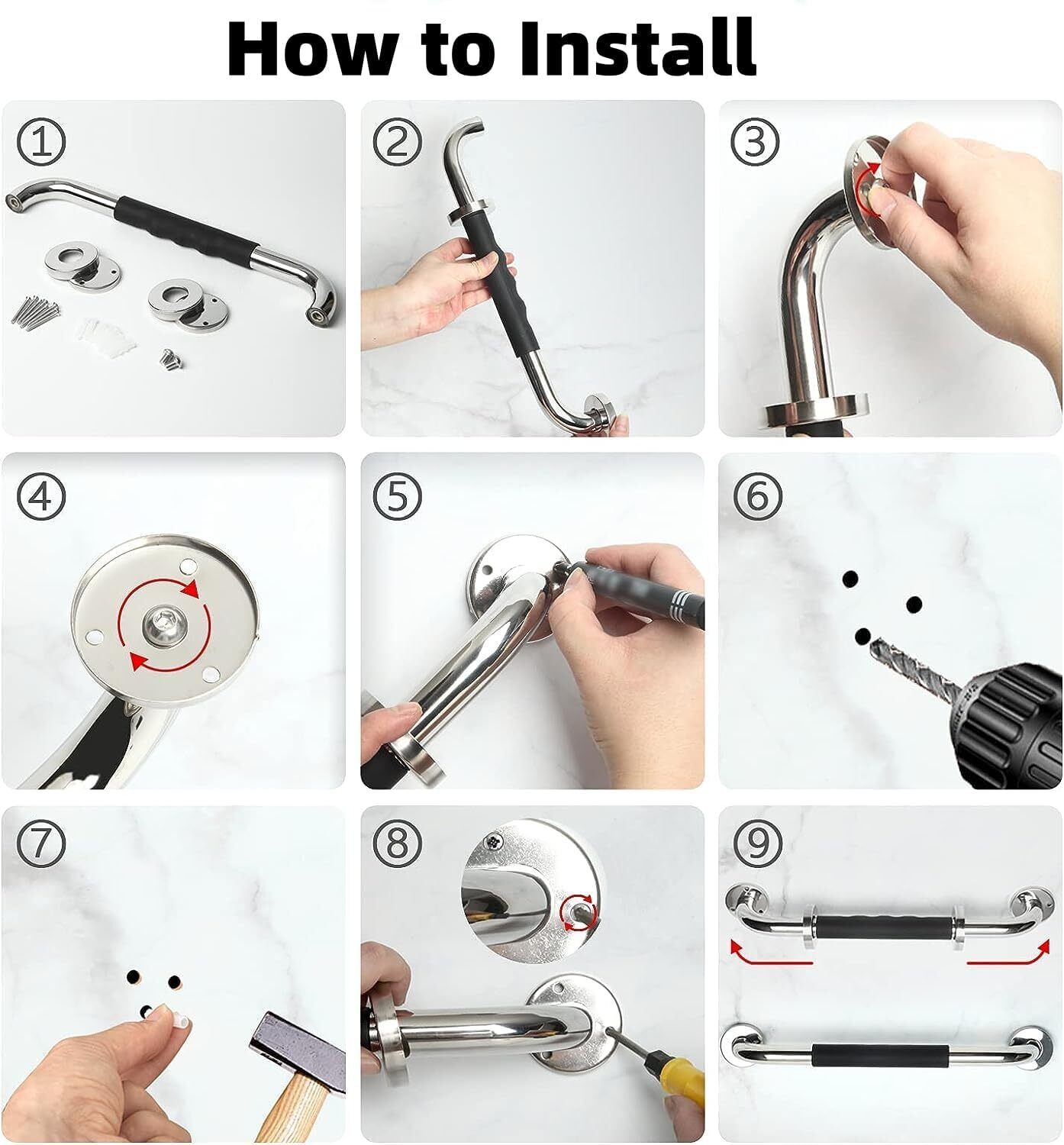 How to Install

①

②

③

④

⑤

⑥

⑦

⑧

⑨