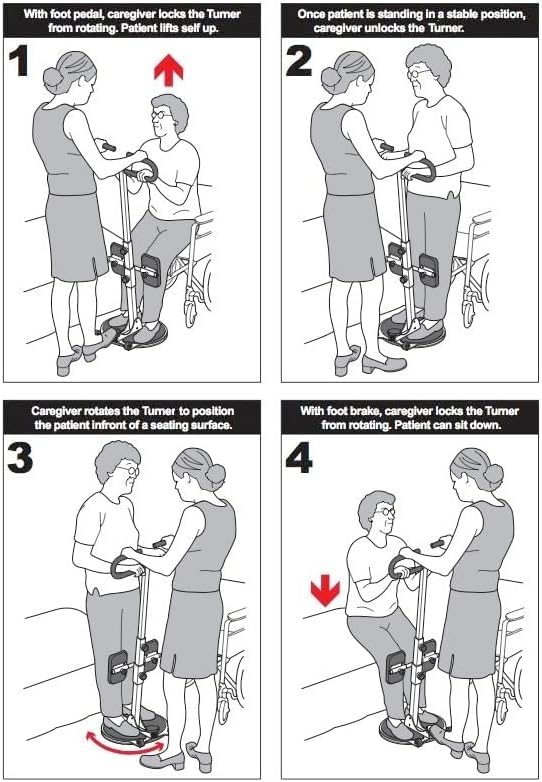 With foot pedal, caregiver locks the Turner from rotating. Patient lifts self up.

1

Once patient is standing in a stable position, caregiver unlocks the Turner.

2

Caregiver rotates the Turner to position the patient infront of a seating surface.

3

With foot brake, caregiver locks the Turner from rotating. Patient can sit down.

4