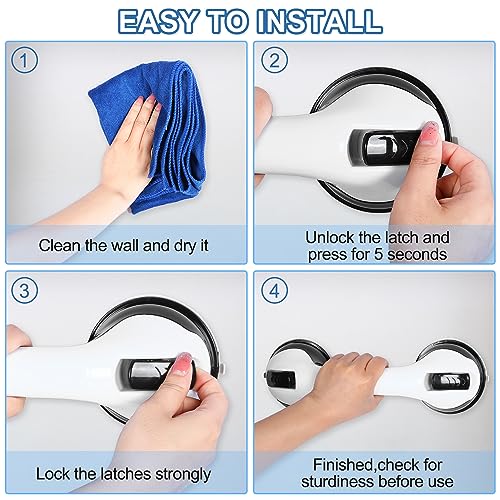 EASY TO INSTALL

1

Clean the wall and dry it

2

Unlock the latch and press for 5 seconds

3

Lock the latches strongly

4

Finished,check for sturdiness before use