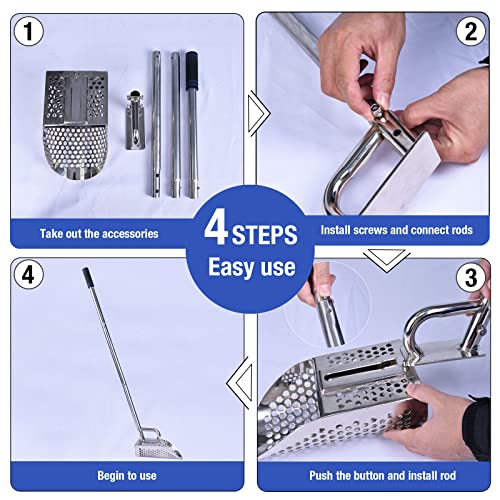 1
Take out the accessories

2
Install screws and connect rods

4 STEPS
Easy use

4
Begin to use

3
Push the button and install rod