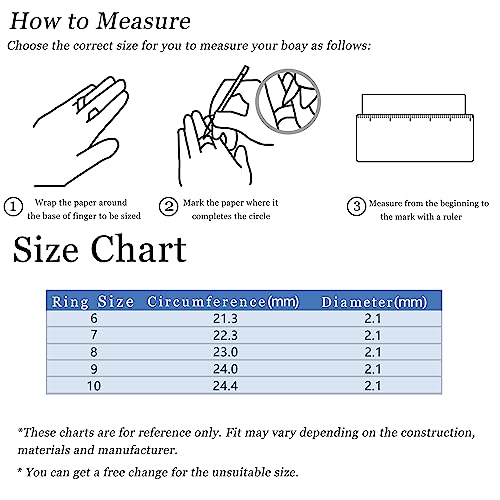 How to Measure

Choose the correct size for you to measure your boay as follows:

① Wrap the paper around the base of finger to be sized

② Mark the paper where it completes the circle

③ Measure from the beginning to the mark with a ruler

Size Chart

| Ring Size | Circumference(mm) | Diameter(mm) |
|---|---|---|
| 6 | 21.3 | 2.1 |
| 7 | 22.3 | 2.1 |
| 8 | 23.0 | 2.1 |
| 9 | 24.0 | 2.1 |
| 10 | 24.4 | 2.1 |

*These charts are for reference only. Fit may vary depending on the construction, materials and manufacturer.

* You can get a free change for the unsuitable size.