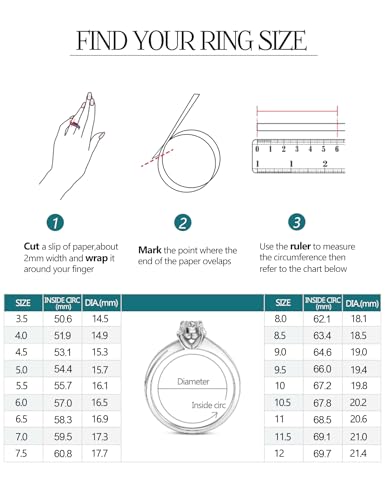 FIND YOUR RING SIZE

0 1 2 3 4 5 6
1 1 2

1

Cut a slip of paper,about 2mm width and wrap it around your finger

2

Mark the point where the end of the paper ovelaps

3

Use the ruler to measure the circumference then refer to the chart below

| SIZE | INSIDE CIRC (mm) | DIA.(mm) |
|---|---|---|
| 3.5 | 50.6 | 14.5 |
| 4.0 | 51.9 | 14.9 |
| 4.5 | 53.1 | 15.3 |
| 5.0 | 54.4 | 15.7 |
| 5.5 | 55.7 | 16.1 |
| 6.0 | 57.0 | 16.5 |
| 6.5 | 58.3 | 16.9 |
| 7.0 | 59.5 | 17.3 |
| 7.5 | 60.8 | 17.7 |

Diameter
Inside circ

| SIZE | INSIDE CIRC (mm) | DIA.(mm) |
|---|---|---|
| 8.0 | 62.1 | 18.1 |
| 8.5 | 63.4 | 18.5 |
| 9.0 | 64.6 | 19.0 |
| 9.5 | 66.0 | 19.4 |
| 10 | 67.2 | 19.8 |
| 10.5 | 67.8 | 20.2 |
| 11 | 68.5 | 20.6 |
| 11.5 | 69.1 | 21.0 |
| 12 | 69.7 | 21.4 |