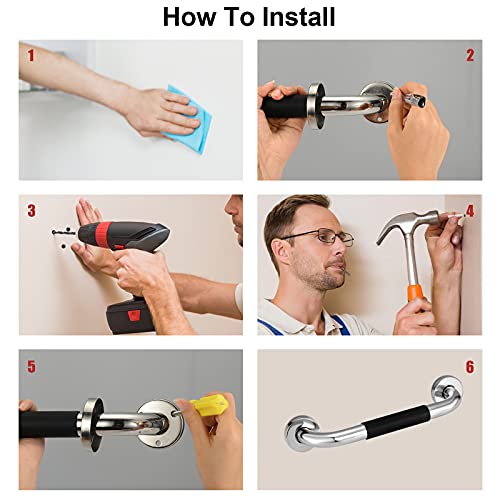 How To Install

1

2

3

4

5

6