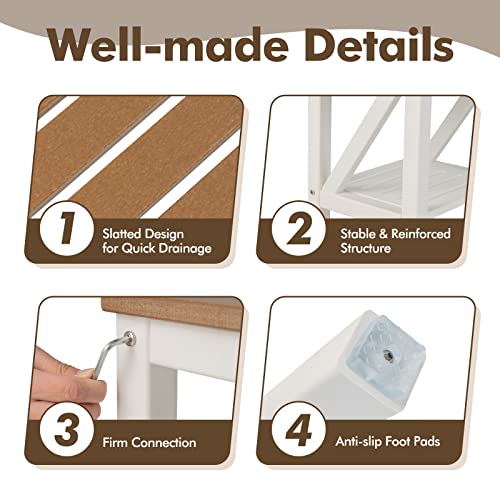 Well-made Details

1 Slatted Design for Quick Drainage

2 Stable & Reinforced Structure

3 Firm Connection

4 Anti-slip Foot Pads