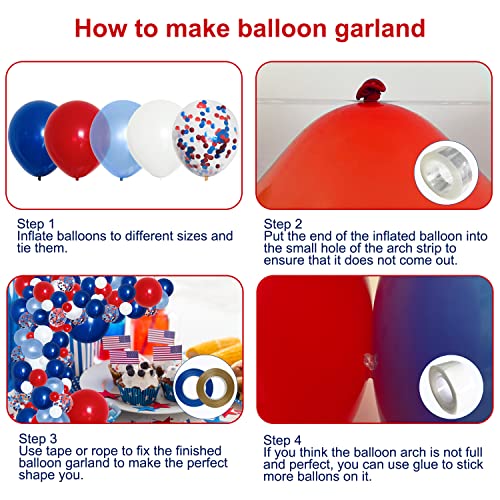 How to make balloon garland

Step 1
Inflate balloons to different sizes and tie them.

Step 2
Put the end of the inflated balloon into the small hole of the arch strip to ensure that it does not come out.

Step 3
Use tape or rope to fix the finished balloon garland to make the perfect shape you.

Step 4
If you think the balloon arch is not full and perfect, you can use glue to stick more ballons on it.