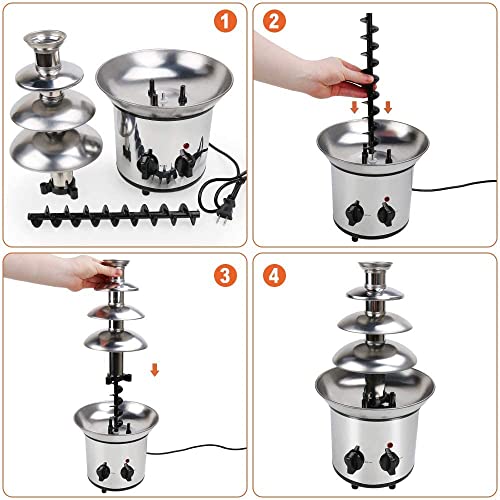 1

2

3

4