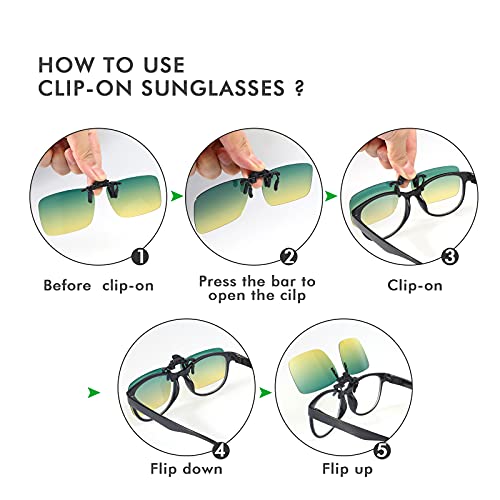 HOW TO USE
CLIP-ON SUNGLASSES ?

1
Before clip-on

2
Press the bar to open the cilp

3
Clip-on

4
Flip down

5
Flip up