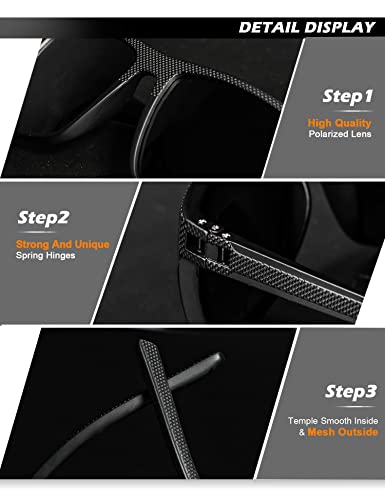 DETAIL DISPLAY

Step1

High Quality
Polarized Lens

Step2

Strong And Unique
Spring Hinges

Step3

Temple Smooth Inside
& Mesh Outside