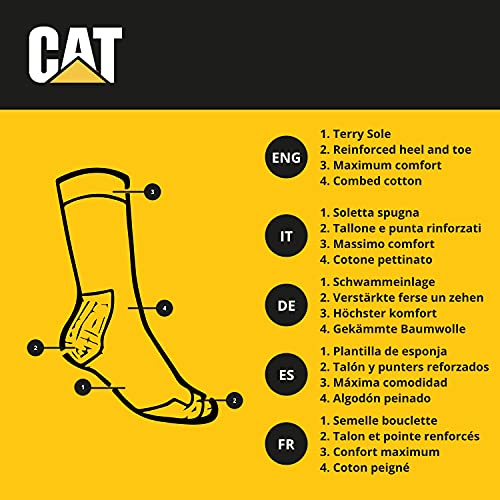 CAT

3

4

2

1

2

ENG
1. Terry Sole
2. Reinforced heel and toe
3. Maximum comfort
4. Combed cotton

IT
1. Soletta spugna
2. Tallone e punta rinforzati
3. Massimo comfort
4. Cotone pettinato

DE
1. Schwammeinlage
2. Verstärkte ferse un zehen
3. Höchster komfort
4. Gekämmte Baumwolle

ES
1. Plantilla de esponja
2. Talón y punters reforzados
3. Máxima comodidad
4. Algodón peinado

FR
1. Semelle bouclette
2. Talon et pointe renforcés
3. Confort maximum
4. Coton peigné