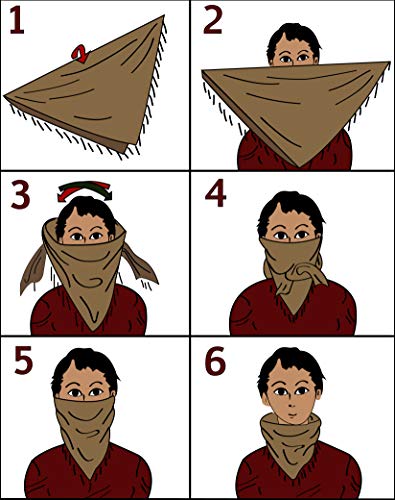 1
2
3
4
5
6