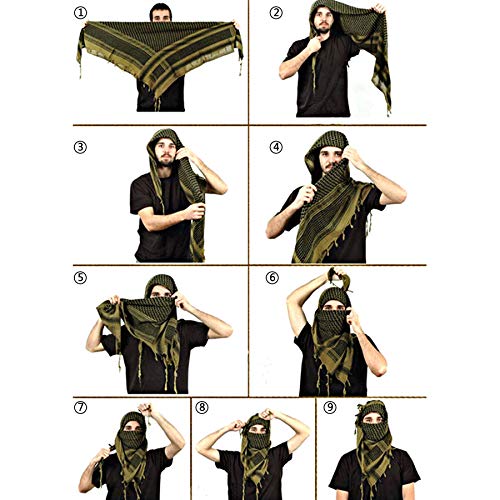 ①
②
③
④
⑤
⑥
⑦
⑧
⑨