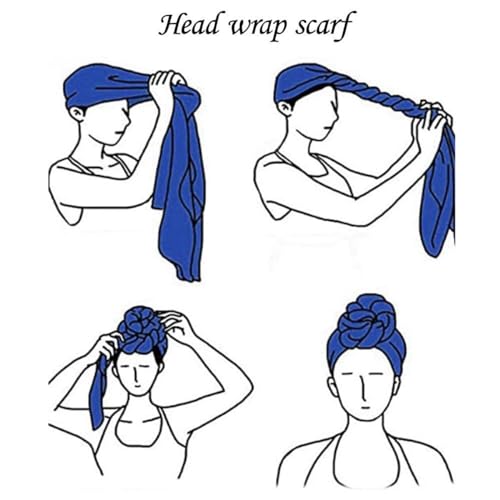 Head wrap scarf