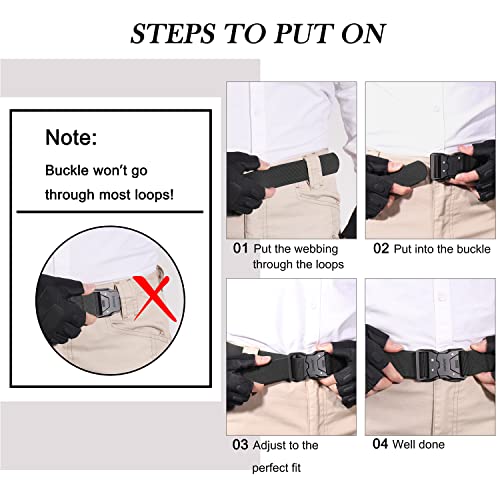 STEPS TO PUT ON

Note:

Buckle won't go through most loops!

01 Put the webbing through the loops

02 Put into the buckle

03 Adjust to the perfect fit

04 Well done