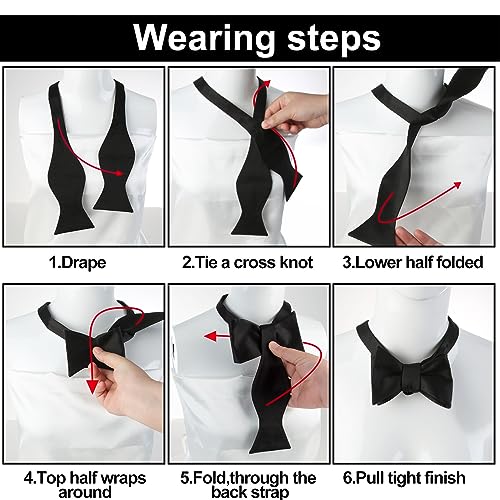 Wearing steps

1.Drape

2.Tie a cross knot

3.Lower half folded

4.Top half wraps around

5.Fold,through the back strap

6.Pull tight finish