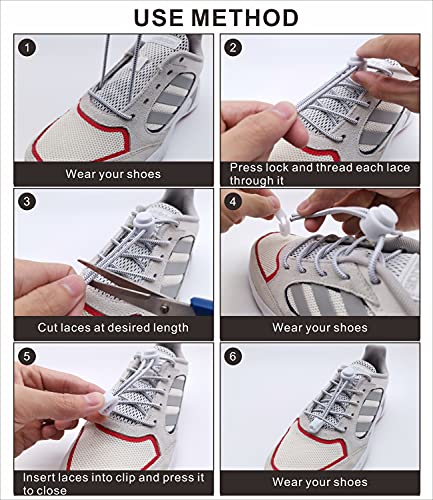 USE METHOD

1
Wear your shoes

2
Press lock and thread each lace through it

3
Cut laces at desired length

4
Wear your shoes

5
Insert laces into clip and press it to close

6
Wear your shoes