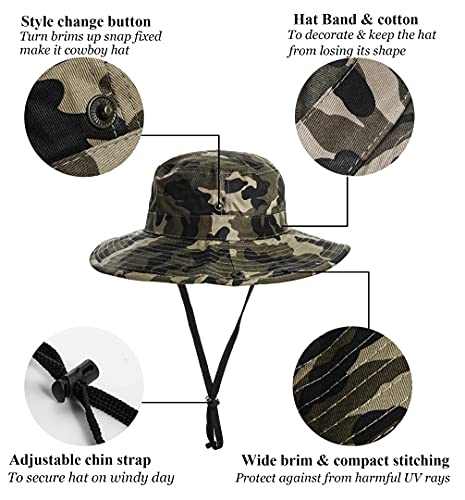 Style change button
Turn brims up snap fixed make it cowboy hat

Hat Band & cotton
To decorate & keep the hat from losing its shape

Adjustable chin strap
To secure hat on windy day

Wide brim & compact stitching
Protect against from harmful UV rays