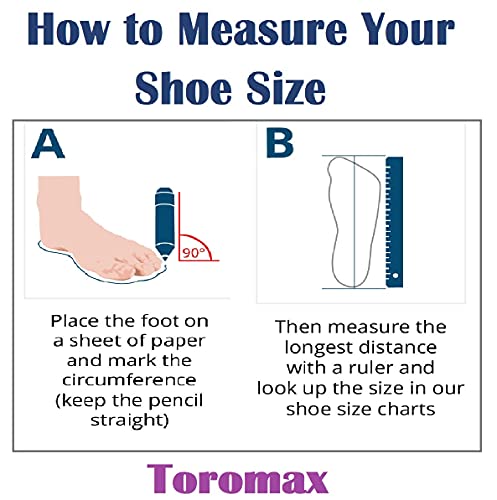 How to Measure Your Shoe Size

A

90°

Place the foot on a sheet of paper and mark the circumference (keep the pencil straight)

B

Then measure the longest distance with a ruler and look up the size in our shoe size charts

Toromax