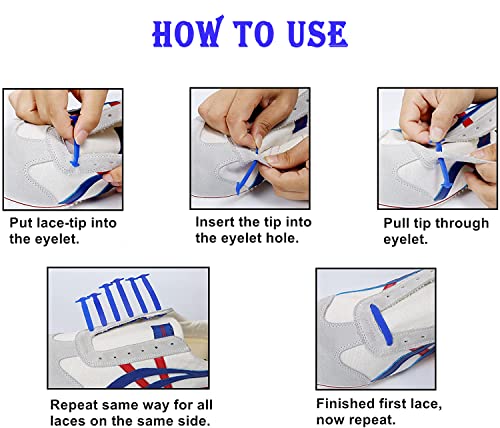 HOW TO USE

Put lace-tip into the eyelet.

Insert the tip into the eyelet hole.

Pull tip through eyelet.

Repeat same way for all laces on the same side.

Finished first lace, now repeat.