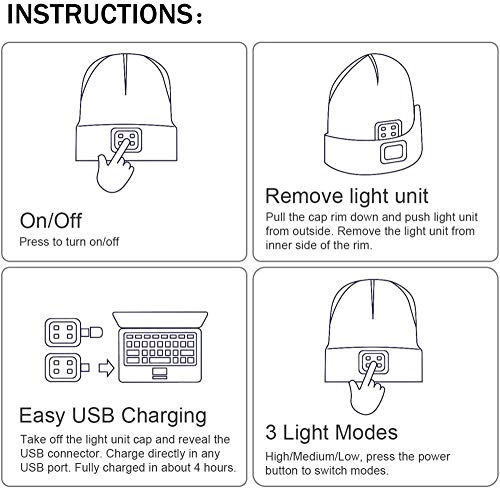 INSTRUCTIONS：

On/Off
Press to turn on/off

Remove light unit
Pull the cap rim down and push light unit from outside. Remove the light unit from inner side of the rim.

Easy USB Charging
Take off the light unit cap and reveal the USB connector. Charge directly in any USB port. Fully charged in about 4 hours.

3 Light Modes
High/Medium/Low, press the power button to switch modes.