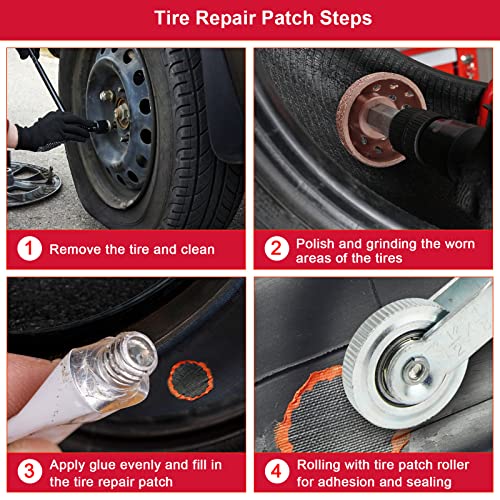 Tire Repair Patch Steps

1 Remove the tire and clean

2 Polish and grinding the worn areas of the tires

3 Apply glue evenly and fill in the tire repair patch

4 Rolling with tire patch roller for adhesion and sealing