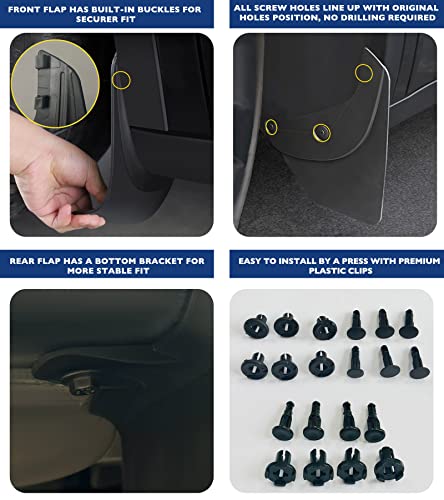 FRONT FLAP HAS BUILT-IN BUCKLES FOR SECURER FIT

ALL SCREW HOLES LINE UP WITH ORIGINAL HOLES POSITION, NO DRILLING REQUIRED

REAR FLAP HAS A BOTTOM BRACKET FOR MORE STABLE FIT

EASY TO INSTALL BY A PRESS WITH PREMIUM PLASTIC CLIPS