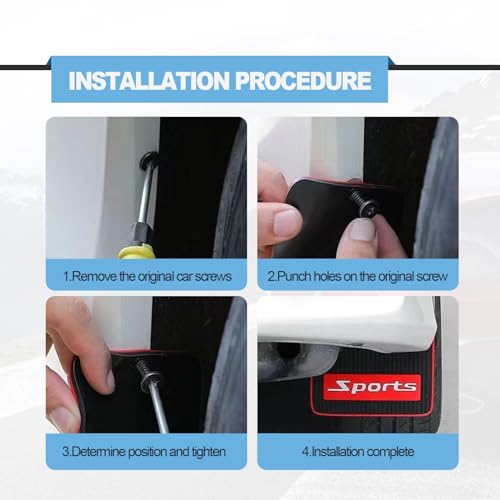 INSTALLATION PROCEDURE

1.Remove the original car screws

2.Punch holes on the original screw

3.Determine position and tighten

Sports

4.Installation complete