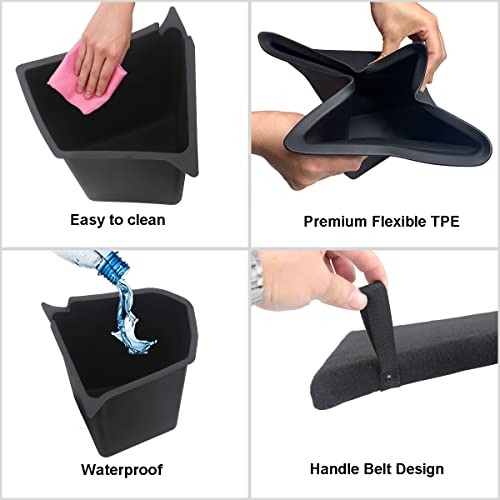 Easy to clean

Premium Flexible TPE

Waterproof

Handle Belt Design