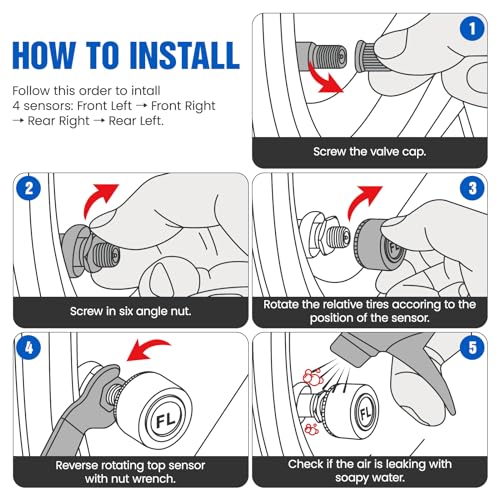 HOW TO INSTALL

Follow this order to intall 4 sensors: Front Left → Front Right → Rear Right → Rear Left.

1

Screw the valve cap.

2

Screw in six angle nut.

3

FL

Rotate the relative tires accoring to the position of the sensor.

4

FL

Reverse rotating top sensor with nut wrench.

5

FL

Check if the air is leaking with soapy water.