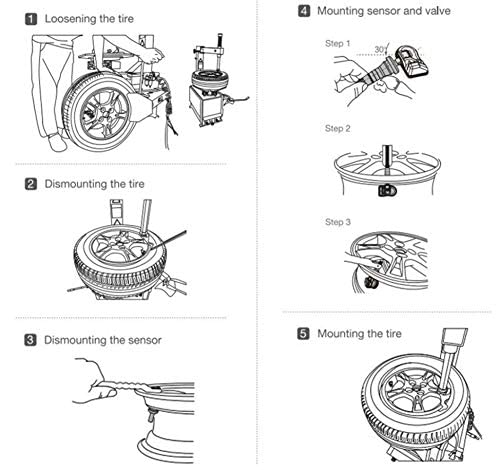 1 Loosening the tire

2 Dismounting the tire

3 Dismounting the sensor

4 Mounting sensor and valve

Step 1

30°

Step 2

Step 3

5 Mounting the tire