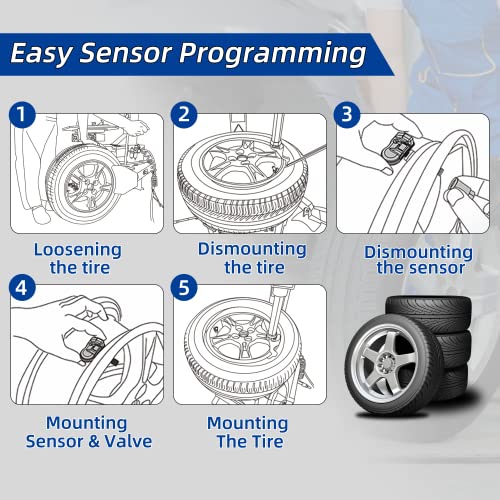 Easy Sensor Programming

1

Loosening the tire

2

Dismounting the tire

3

Dismounting the sensor

4

Mounting Sensor & Valve

5

Mounting The Tire