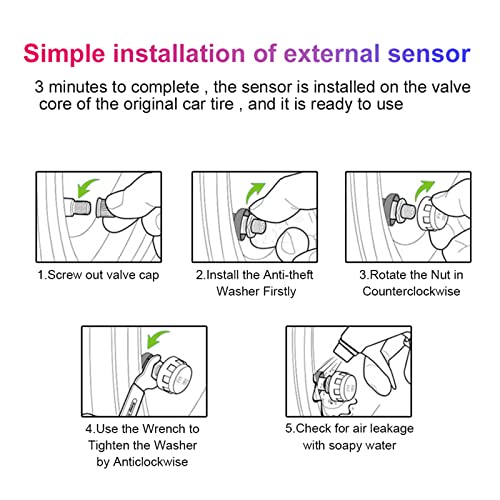 Simple installation of external sensor

3 minutes to complete , the sensor is installed on the valve core of the original car tire , and it is ready to use

1.Screw out valve cap

2.Install the Anti-theft Washer Firstly

3.Rotate the Nut in Counterclockwise

4.Use the Wrench to Tighten the Washer by Anticlockwise

5.Check for air leakage with soapy water