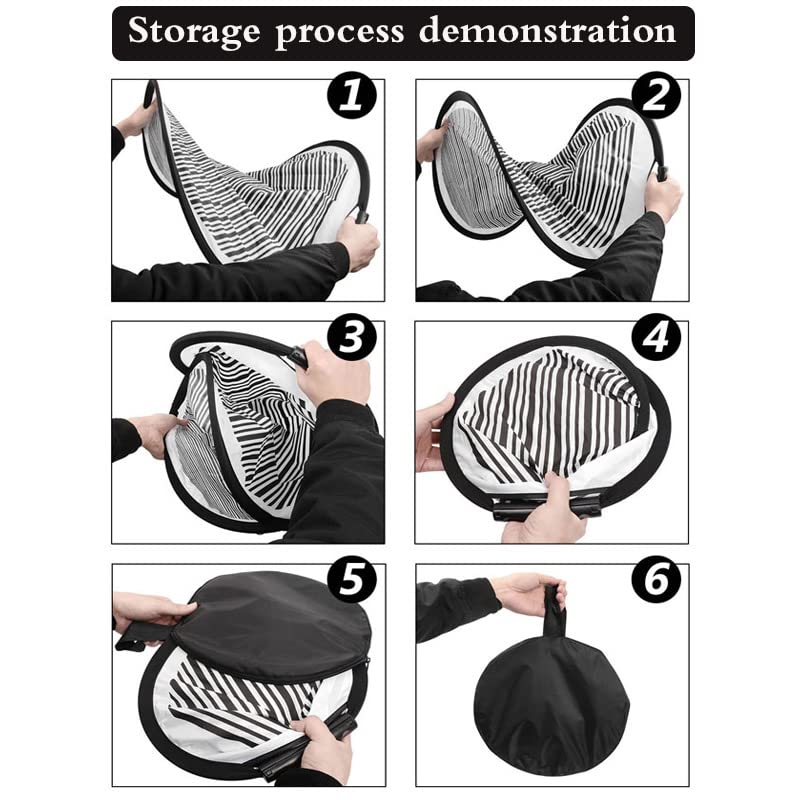 Storage process demonstration

1

2

3

4

5

6