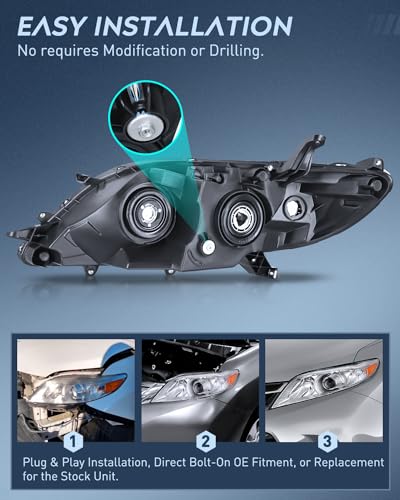 EASY INSTALLATION
No requires Modification or Drilling.

1
2
3

Plug & Play Installation, Direct Bolt-On OE Fitment, or Replacement for the Stock Unit.