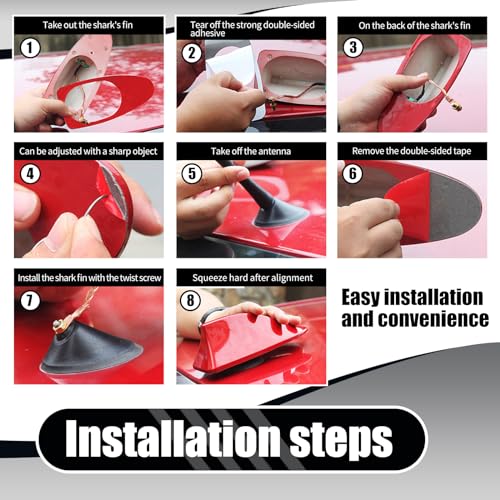 Take out the shark's fin
1

Tear off the strong double-sided adhesive
2

On the back of the shark's fin
3

Can be adjusted with a sharp object
4

Take off the antenna
5

Remove the double-sided tape
6

Install the shark fin with the twist screw
7

Squeeze hard after alignment
8

Easy installation and convenience

Installation steps