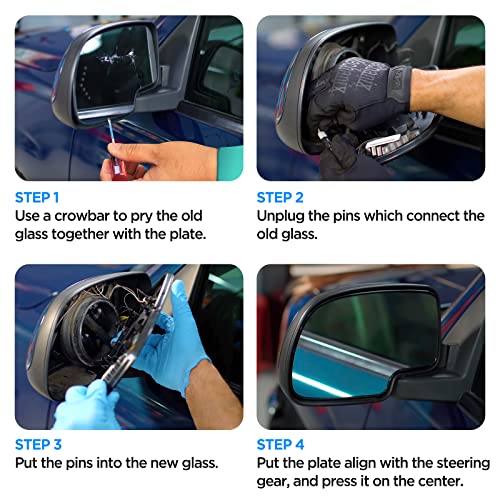 STEP 1
Use a crowbar to pry the old glass together with the plate.

STEP 2
Unplug the pins which connect the old glass.

STEP 3
Put the pins into the new glass.

STEP 4
Put the plate align with the steering gear, and press it on the center.