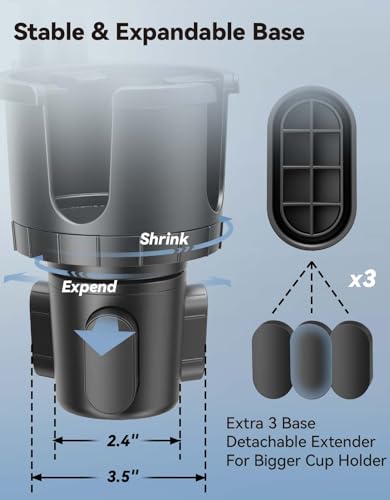 Stable & Expandable Base

Shrink

Expend

x3

2.4"

3.5"

Extra 3 Base Detachable Extender For Bigger Cup Holder