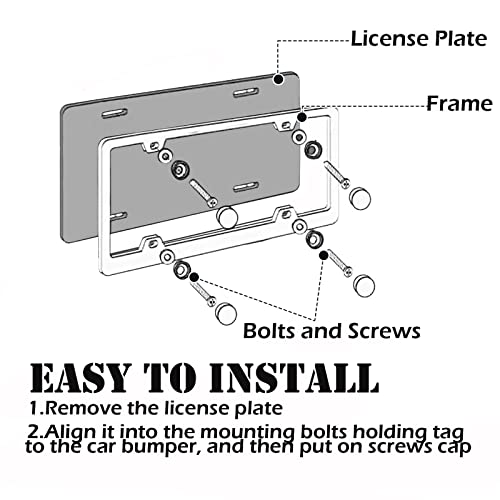 License Plate

Frame

Bolts and Screws

EASY TO INSTALL

1.Remove the license plate

2.Align it into the mounting bolts holding tag to the car bumper, and then put on screws cap