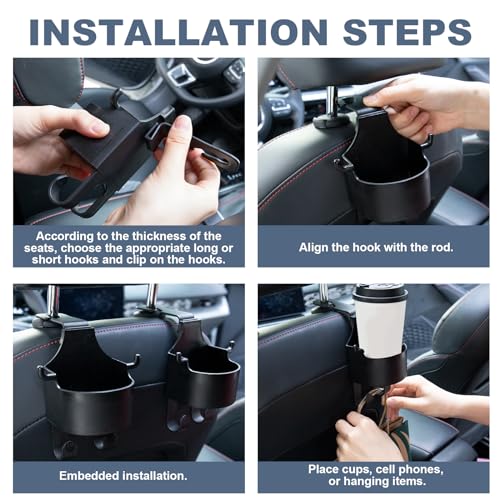 INSTALLATION STEPS

According to the thickness of the seats, choose the appropriate long or short hooks and clip on the hooks.

Align the hook with the rod.

Embedded installation.

Place cups, cell phones, or hanging items.