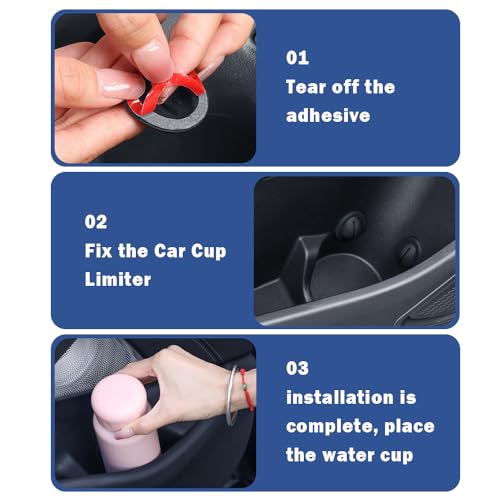 01
Tear off the adhesive

02
Fix the Car Cup Limiter

03
installation is complete, place the water cup