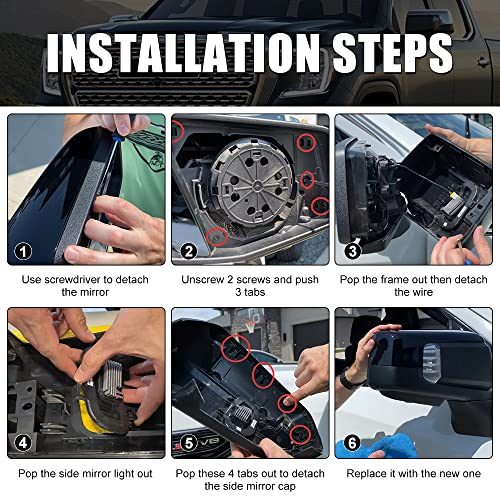 INSTALLATION STEPS

1
Use screwdriver to detach the mirror

2
Unscrew 2 screws and push 3 tabs

3
Pop the frame out then detach the wire

4
Pop the side mirror light out

5
V8
Pop these 4 tabs out to detach the side mirror cap

6
Replace it with the new one