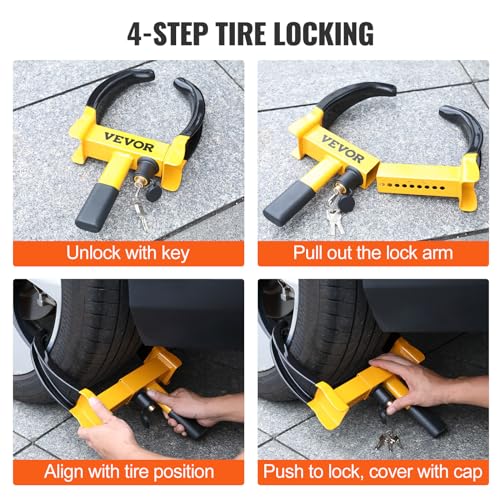 4-STEP TIRE LOCKING

VEVOR

Unlock with key

VEVOR

Pull out the lock arm

Align with tire position

Push to lock, cover with cap